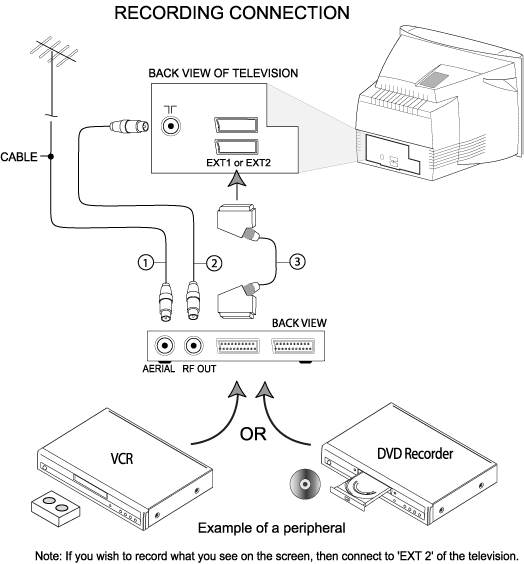 RECORDING CONNECTION

BACK VIEW OF TELEVISION

CABLE

EXT1 or EXT2

1

2

3

BACK VIEW

AERIAL RF OUT

OR

VCR

DVD Recorder

Example of a peripheral

Note: If you wish to record what you see on the screen, then connect to 'EXT 2' of the television.