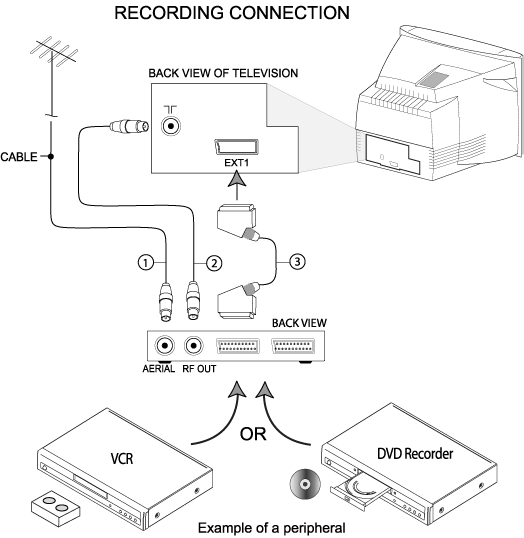 RECORDING CONNECTION

BACK VIEW OF TELEVISION

EXT1

CABLE

1

2

3

BACK VIEW

AERIAL RF OUT

OR

VCR

DVD Recorder

Example of a peripheral