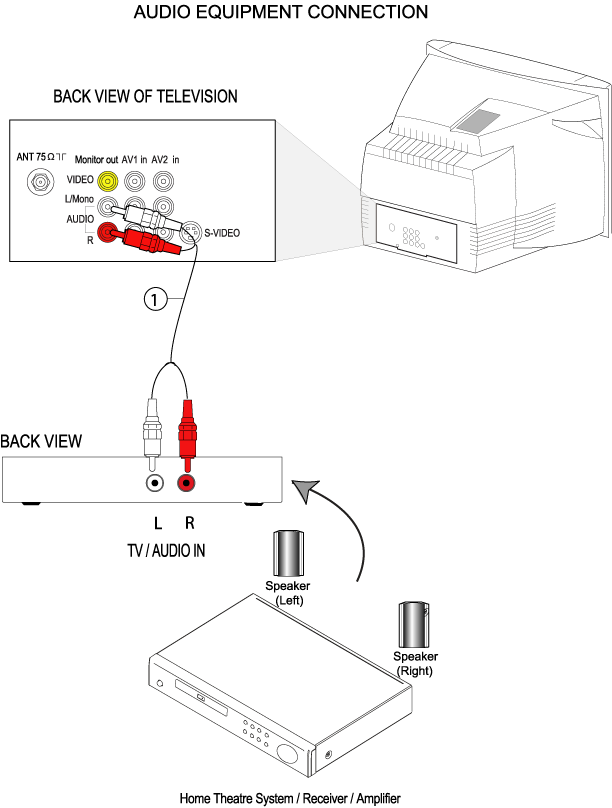 AUDIO EQUIPMENT CONNECTION

BACK VIEW OF TELEVISION

ANT 75 Ω
Monitor out AV1 in AV2 in
VIDEO
L/Mono
AUDIO
R
S-VIDEO

1

BACK VIEW

L R
TV / AUDIO IN

Speaker (Left)

Speaker (Right)

Home Theatre System / Receiver / Amplifier