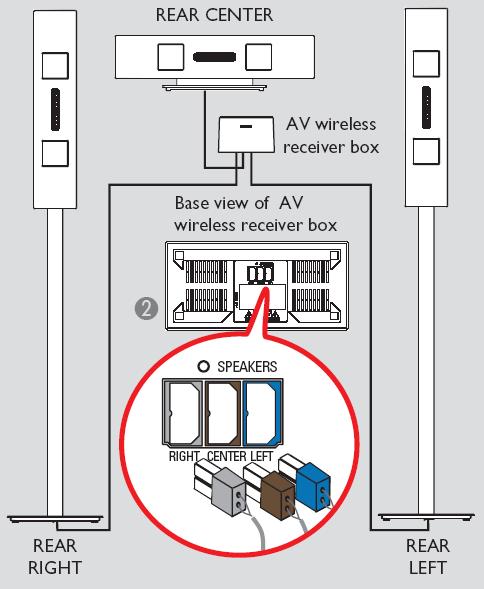 REAR CENTER

AV wireless receiver box

Base view of AV wireless receiver box

2

SPEAKERS

RIGHT CENTER LEFT

REAR RIGHT

REAR LEFT