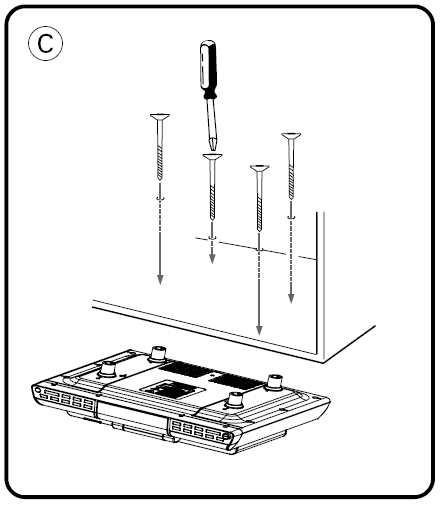 C