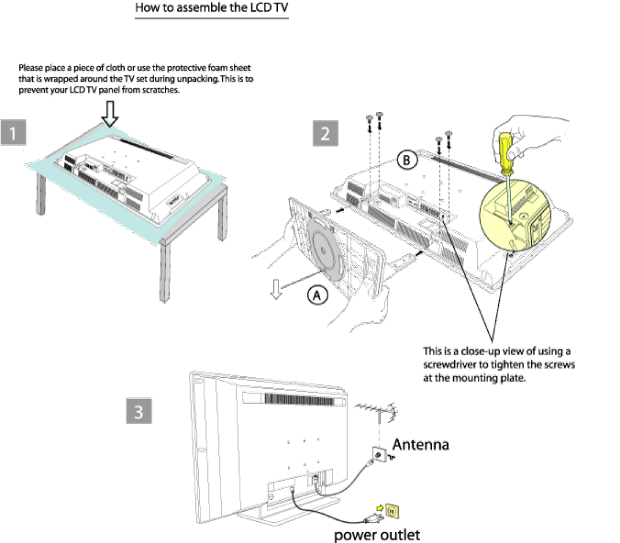 How to assemble the LCD TV

Please place a piece of cloth or use the protective foam sheet that is wrapped around the TV set during unpacking. This is to prevent your LCD TV panel from scratches.

1

2

B

A

This is a close-up view of using a screwdriver to tighten the screws at the mounting plate.

3

Antenna

power outlet