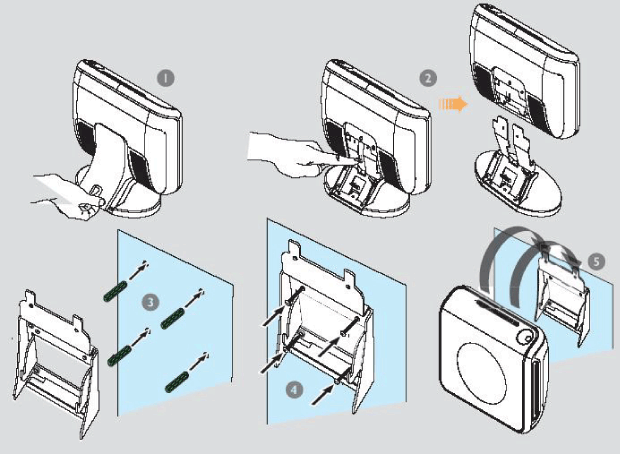 1

2

3

4

5