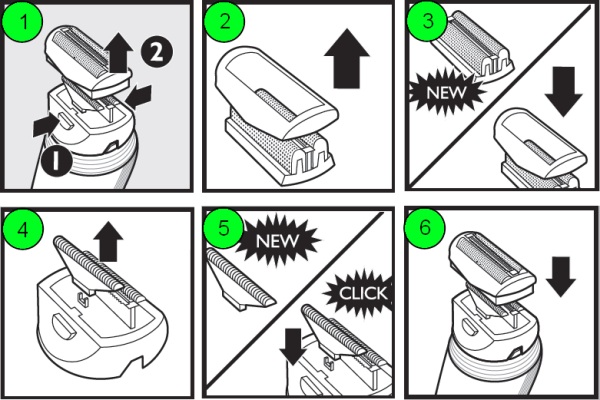 1
2
1
2
3
NEW
4
5
NEW
CLICK
6