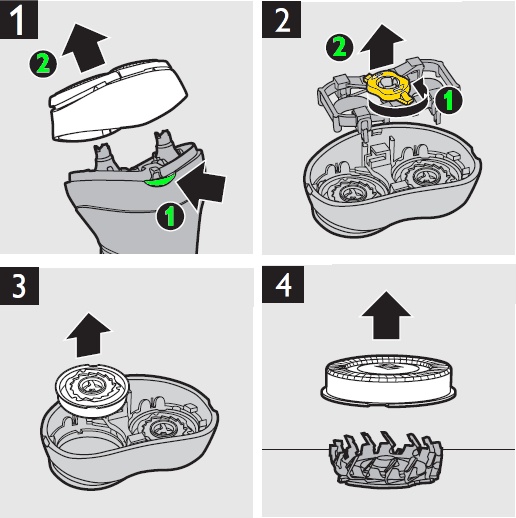 1

2

1

2

2

1

3

4