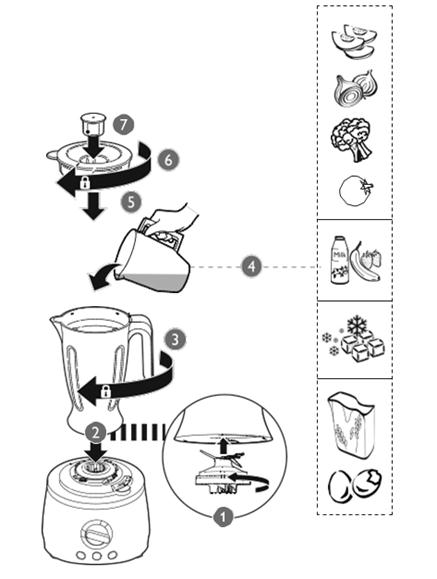 7
6
5
4
Milk
3
2
1