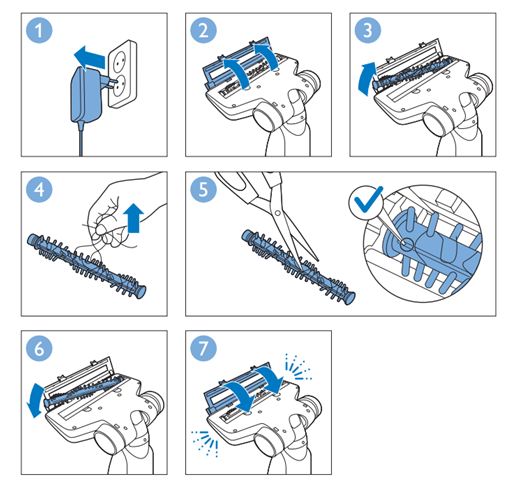 1

2

3

4

5

6

7