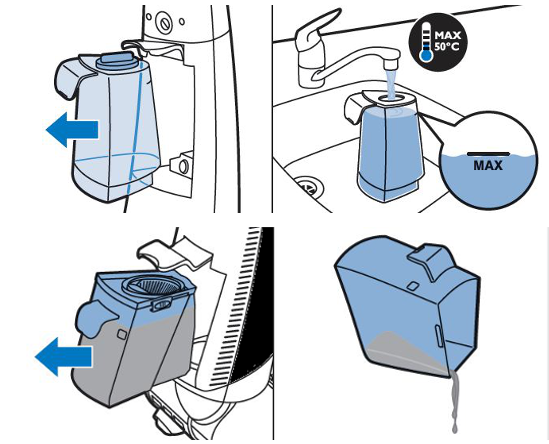 MAX
50°C

MAX