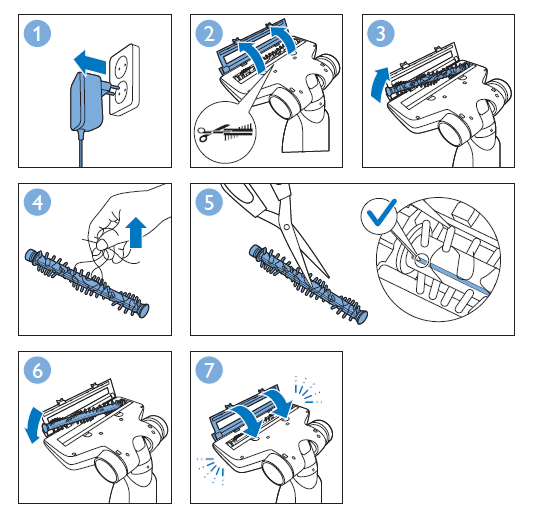 1

2

3

4

5

6

7