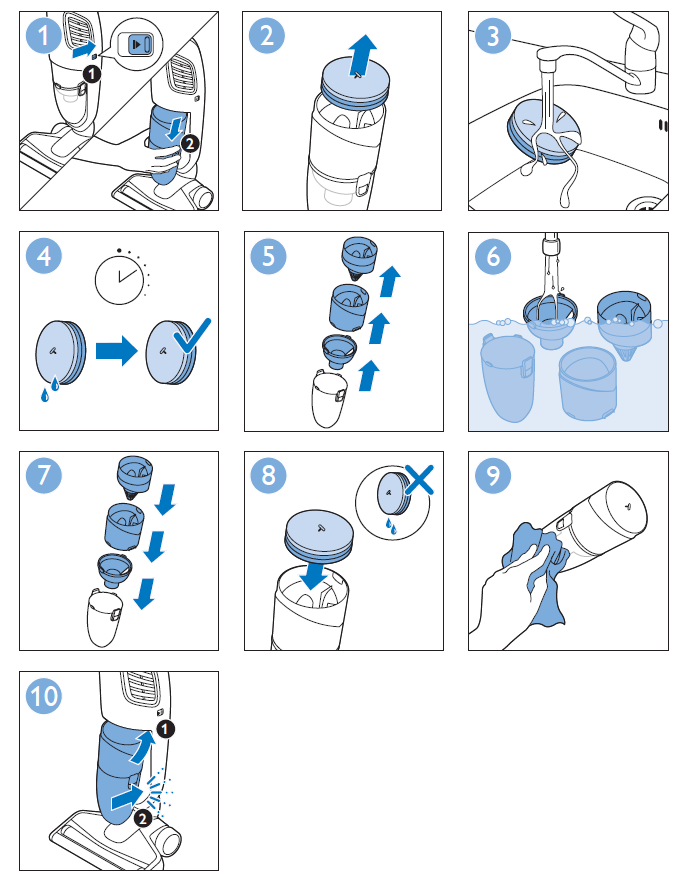 1
1
2
2
3
4
5
6
7
8
9
10
1
2